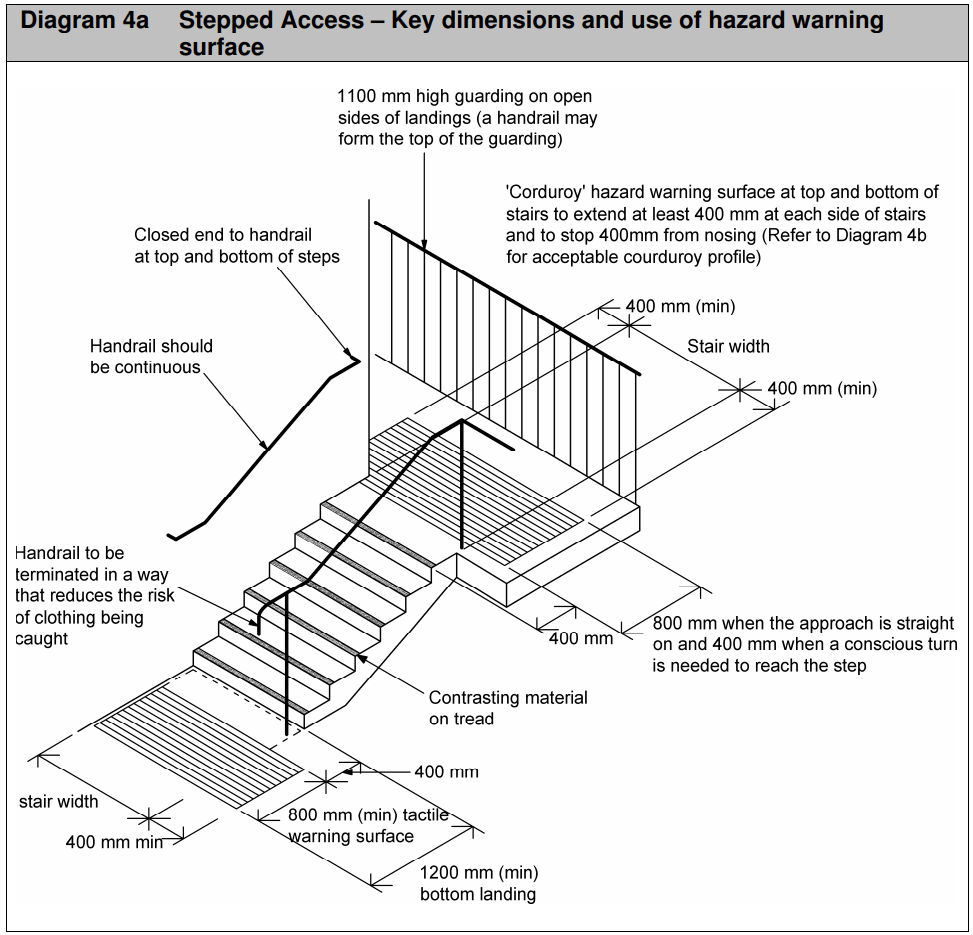 Diagram 4a Stepped Access – Key dimensions and use of hazard warning surface

1100 mm high guarding on open sides of landings (a handrail may form the top of the guarding)

'Corduroy' hazard warning surface at top and bottom of stairs to extend at least 400 mm at each side of stairs and to stop 400mm from nosing (Refer to Diagram 4b for acceptable courduroy profile)

Closed end to handrail at top and bottom of steps

Handrail should be continuous

400 mm (min)

Stair width

400 mm (min)

Handrail to be terminated in a way that reduces the risk of clothing being caught

400 mm

800 mm when the approach is straight on and 400 mm when a conscious turn is needed to reach the step

Contrasting material on tread

400 mm

stair width

400 mm min

800 mm (min) tactile warning surface

1200 mm (min) bottom landing