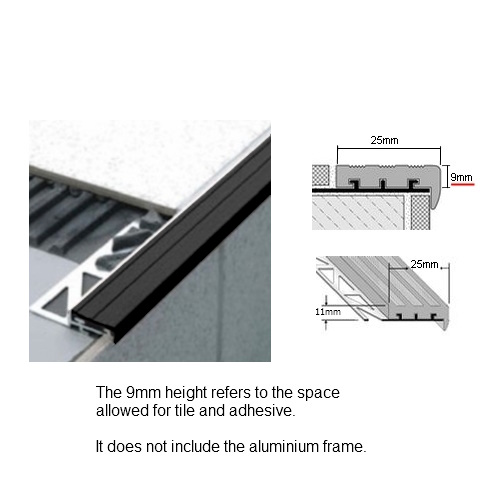 25mm

9mm

25mm

11mm

The 9mm height refers to the space allowed for tile and adhesive.

It does not include the aluminium frame.