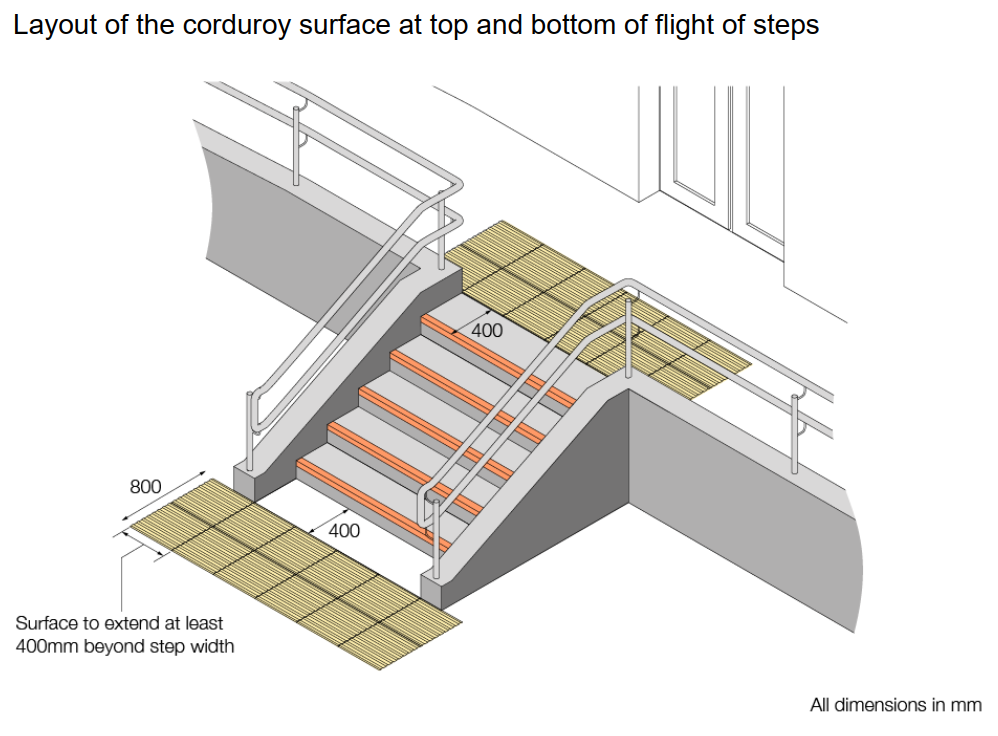 Layout of the corduroy surface at top and bottom of flight of steps

400

800

400

Surface to extend at least 400mm beyond step width

All dimensions in mm