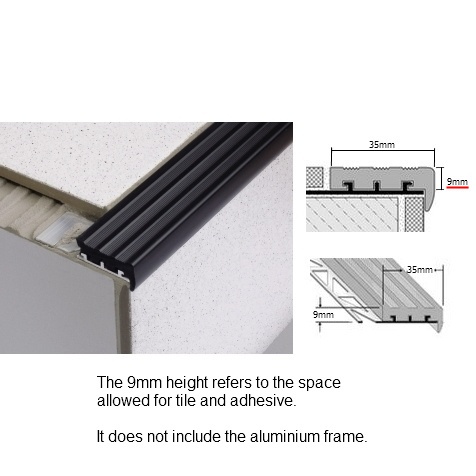 35mm

9mm

35mm

9mm

The 9mm height refers to the space allowed for tile and adhesive.

It does not include the aluminium frame.